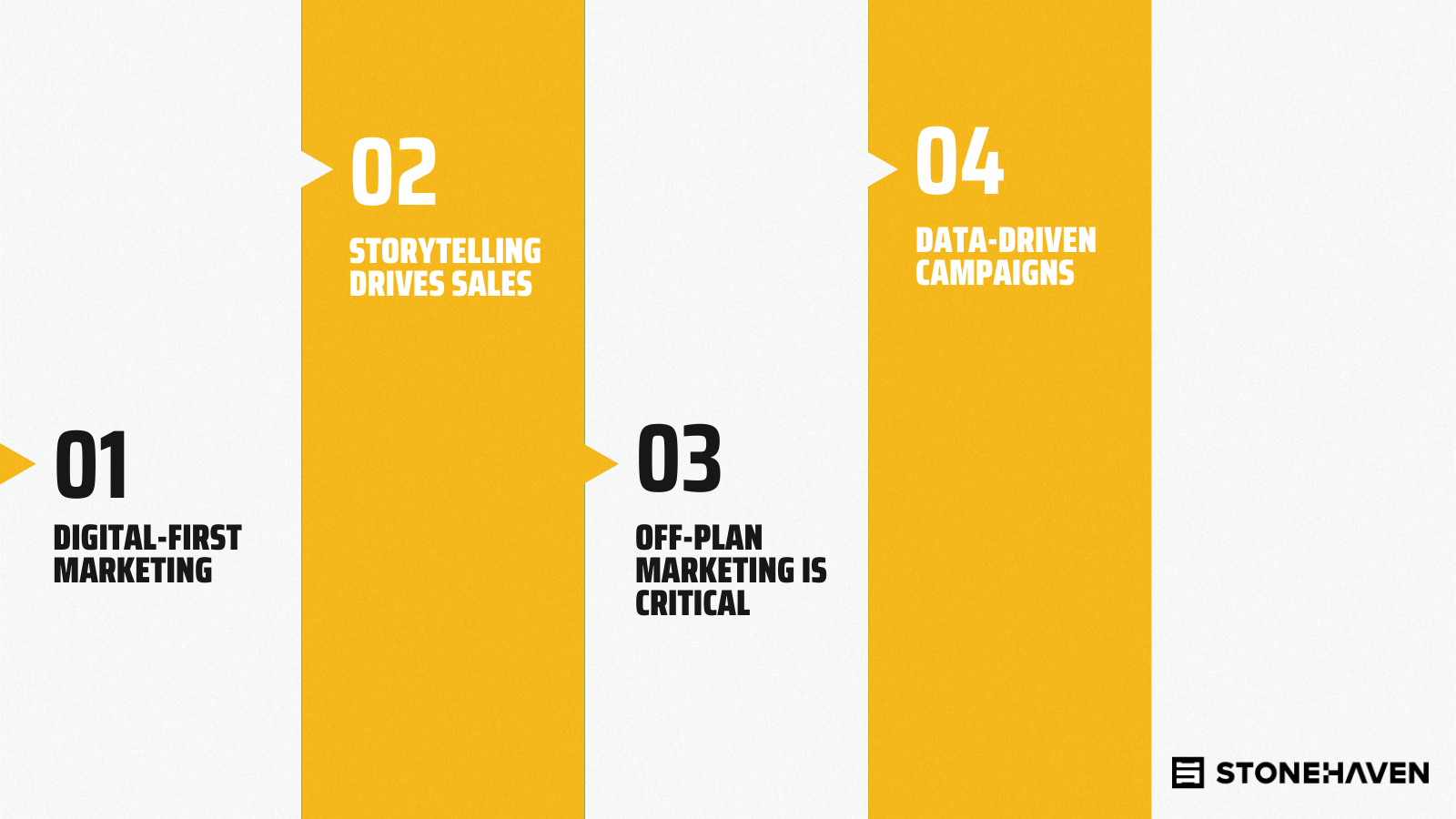 01
DIGITAL-FIRST MARKETING

02
STORYTELLING DRIVES SALES

03
OFF-PLAN MARKETING IS CRITICAL

04
DATA-DRIVEN CAMPAIGNS

STONEHAVEN