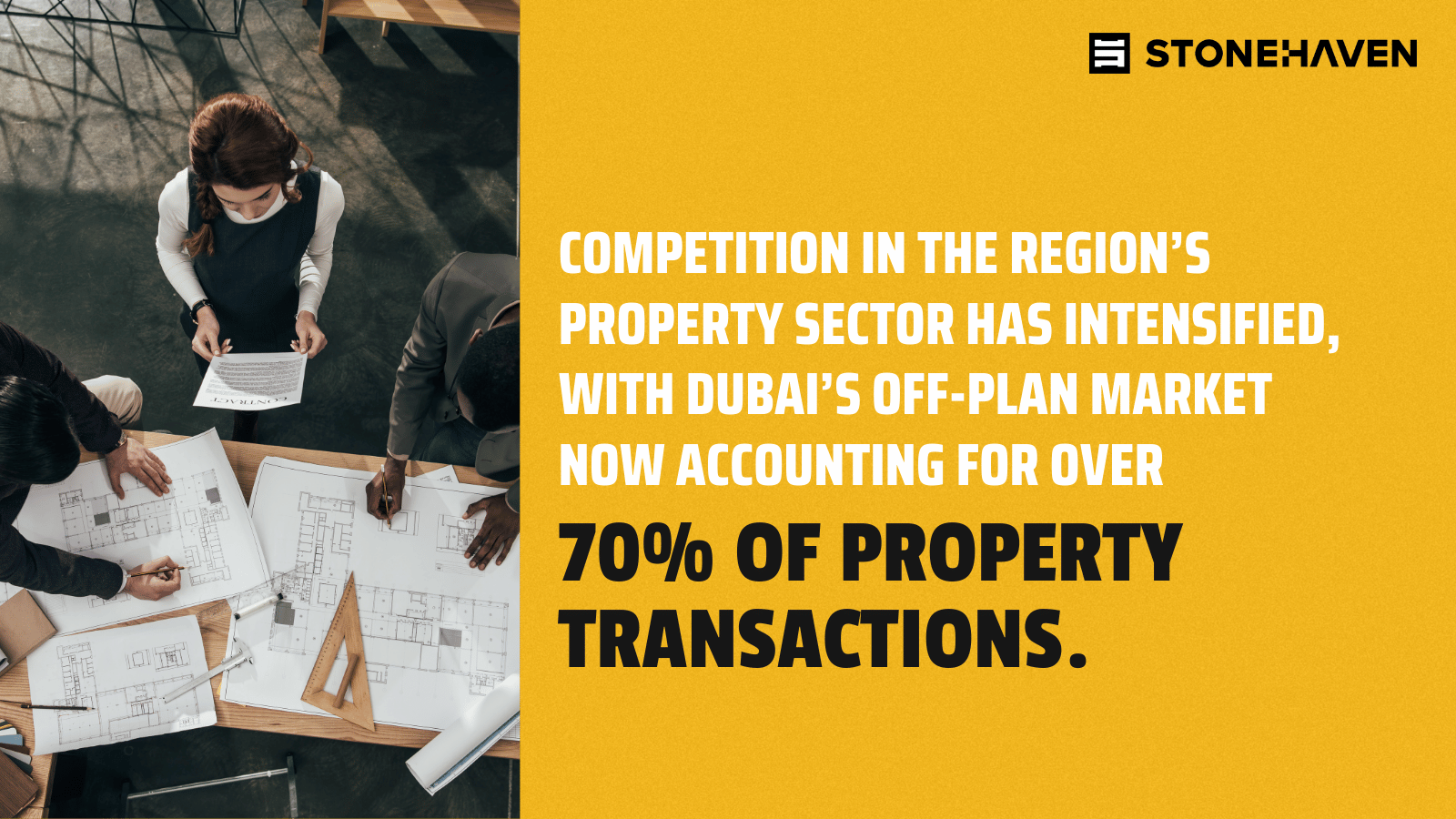 STONEHAVEN

CONTRACT

COMPETITION IN THE REGION'S PROPERTY SECTOR HAS INTENSIFIED, WITH DUBAI'S OFF-PLAN MARKET NOW ACCOUNTING FOR OVER

70% OF PROPERTY TRANSACTIONS.