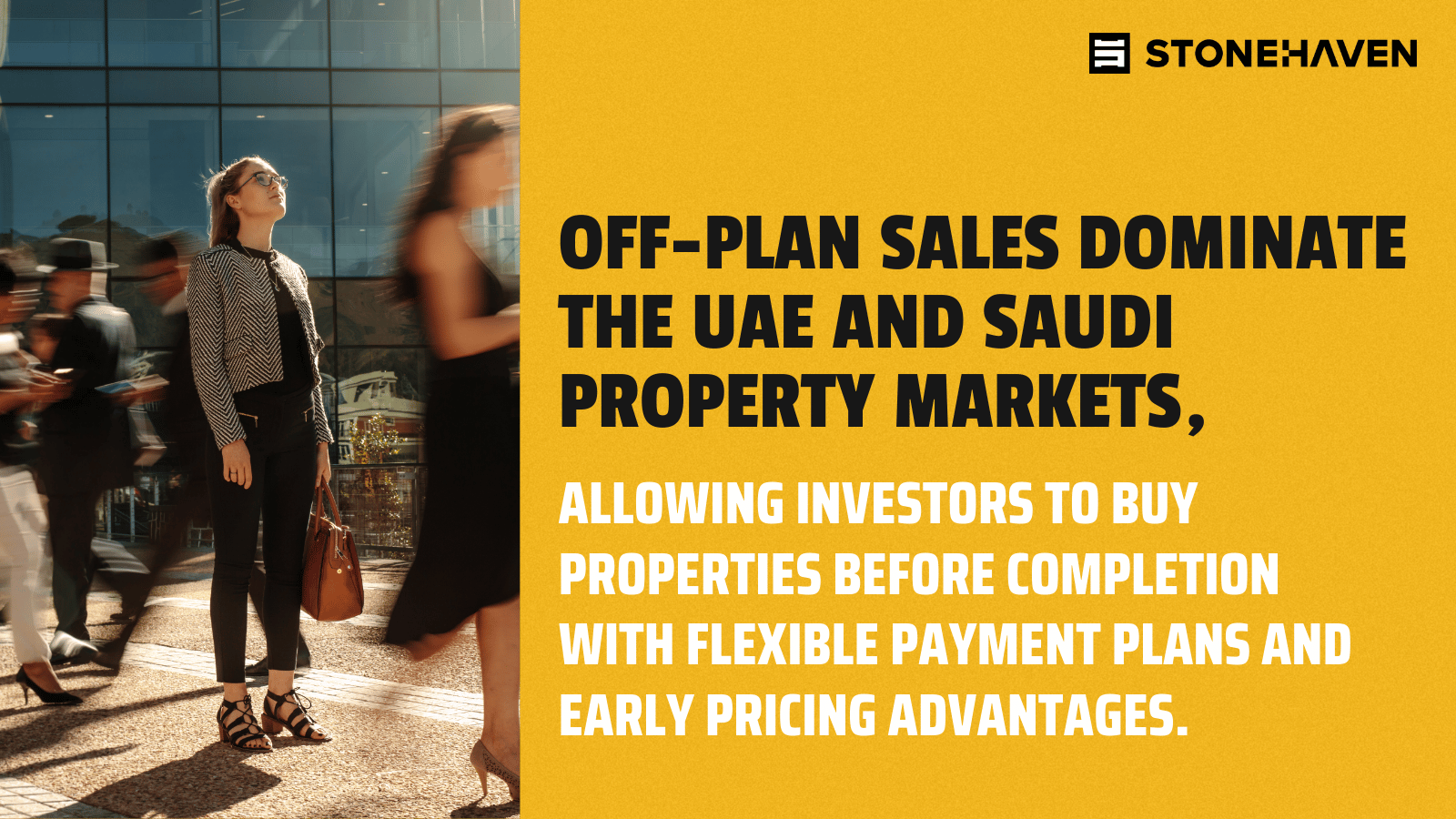 STONEHAVEN

OFF-PLAN SALES DOMINATE THE UAE AND SAUDI PROPERTY MARKETS,

ALLOWING INVESTORS TO BUY PROPERTIES BEFORE COMPLETION WITH FLEXIBLE PAYMENT PLANS AND EARLY PRICING ADVANTAGES.